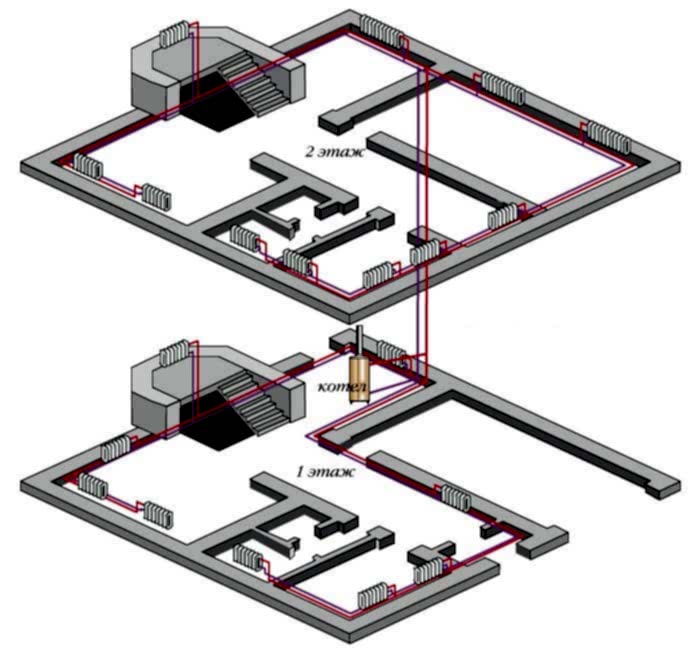 2 этаж

котел

1 этаж