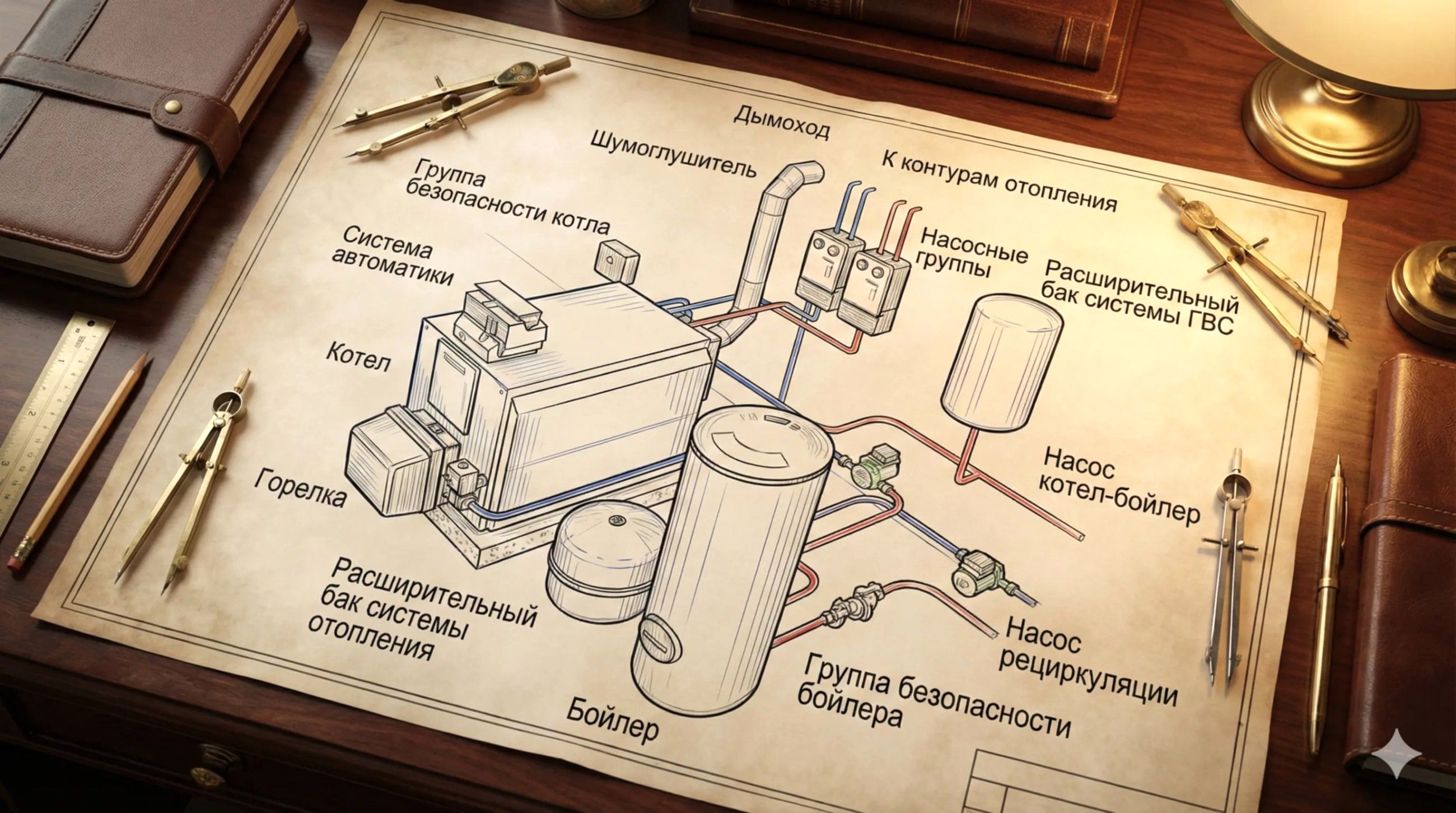 Дымоход

Шумоглушитель

К контурам отопления

Группа безопасности котла

Система автоматики

Насосные группы

Расширительный бак системы ГВС

Котел

Горелка

Насос котел-бойлер

Расширительный бак системы отопления

Насос рециркуляции

Группа безопасности бойлера

Бойлер